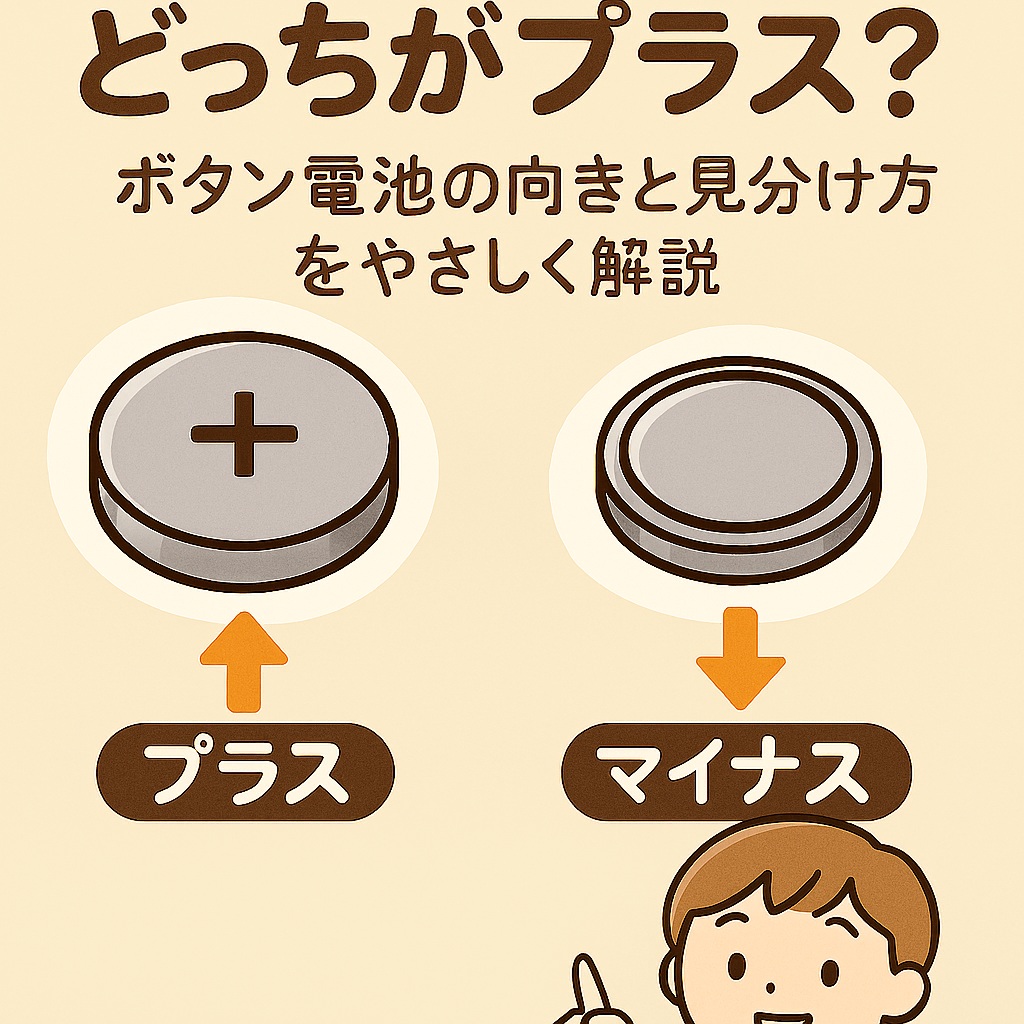 どっちがプラス?

ボタン電池の向きと見分け方をやさしく解説

+

プラス

マイナス